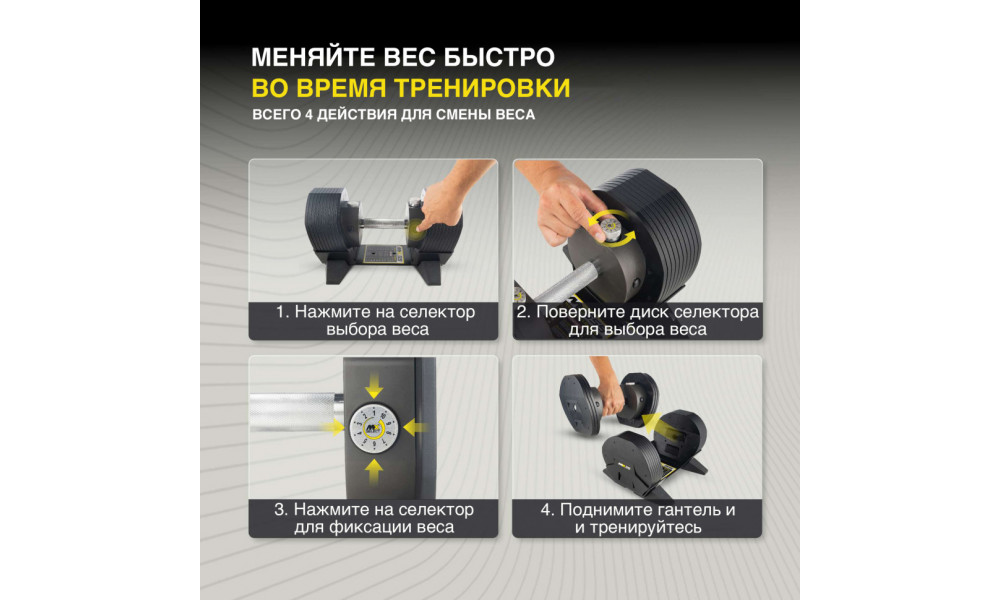 МЕНЯЙТЕ ВЕС БЫСТРО
ВО ВРЕМЯ ТРЕНИРОВКИ
ВСЕГО 4 ДЕЙСТВИЯ ДЛЯ СМЕНЫ ВЕСА

1. Нажмите на селектор выбора веса

2. Поверните диск селектора для выбора веса

3. Нажмите на селектор для фиксации веса

4. Поднимите гантель и и тренируйтесь